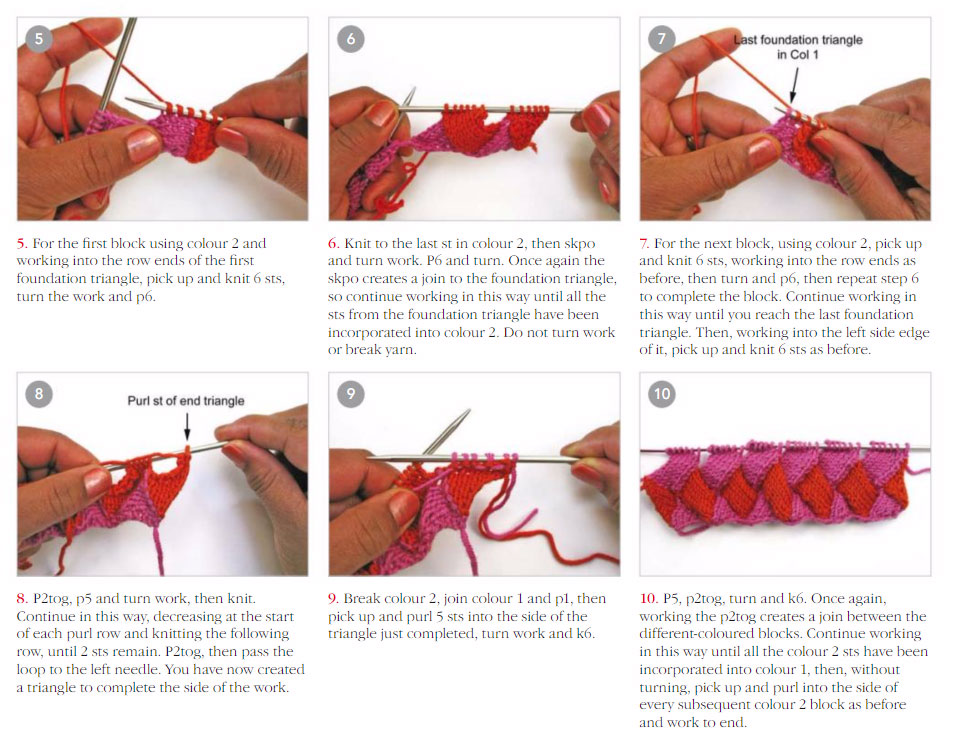 5

5. For the first block using colour 2 and working into the row ends of the first foundation triangle, pick up and knit 6 sts, turn the work and p6.

6

6. Knit to the last st in colour 2, then skpo and turn work. P6 and turn. Once again the skpo creates a join to the foundation triangle, so continue working in this way until all the sts from the foundation triangle have been incorporated into colour 2. Do not turn work or break yarn.

7

Last foundation triangle in Col 1

7. For the next block, using colour 2, pick up and knit 6 sts, working into the row ends as before, then turn and p6, then repeat step 6 to complete the block. Continue working in this way until you reach the last foundation triangle. Then, working into the left side edge of it, pick up and knit 6 sts as before.

8

Purl st of end triangle

8. P2tog, p5 and turn work, then knit. Continue in this way, decreasing at the start of each purl row and knitting the following row, until 2 sts remain. P2tog, then pass the loop to the left needle. You have now created a triangle to complete the side of the work.

9

9. Break colour 2, join colour 1 and p1, then pick up and purl 5 sts into the side of the triangle just completed, turn work and k6.

10

10. P5, p2tog, turn and k6. Once again, working the p2tog creates a join between the different-coloured blocks. Continue working in this way until all the colour 2 sts have been incorporated into colour 1, then, without turning, pick up and purl into the side of every subsequent colour 2 block as before and work to end.