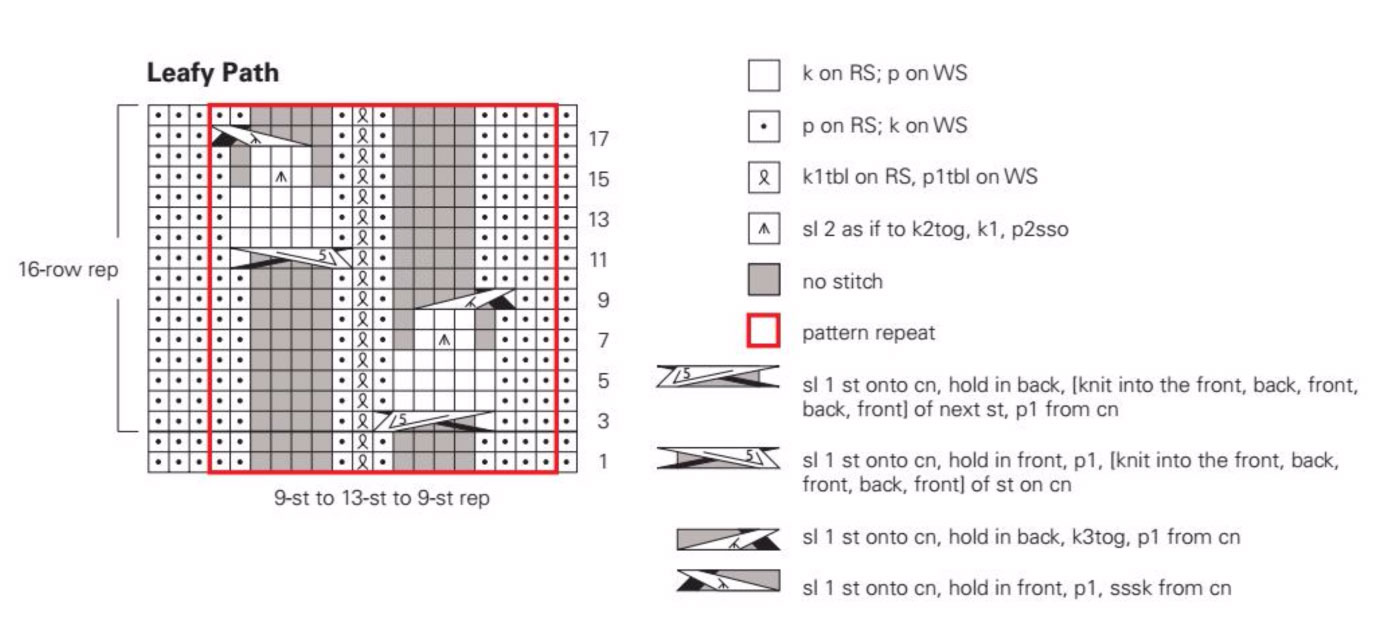 Leafy Path

16-row rep

17
15
13
11
9
7
5
3
1

9-st to 13-st to 9-st rep

k on RS; p on WS

p on RS; k on WS

k1tbl on RS, p1tbl on WS

sl 2 as if to k2tog, k1, p2sso

no stitch

pattern repeat

sl 1 st onto cn, hold in back, [knit into the front, back, front, back, front] of next st, p1 from cn

sl 1 st onto cn, hold in front, p1, [knit into the front, back, front, back, front] of st on cn

sl 1 st onto cn, hold in back, k3tog, p1 from cn

sl 1 st onto cn, hold in front, p1, sssk from cn