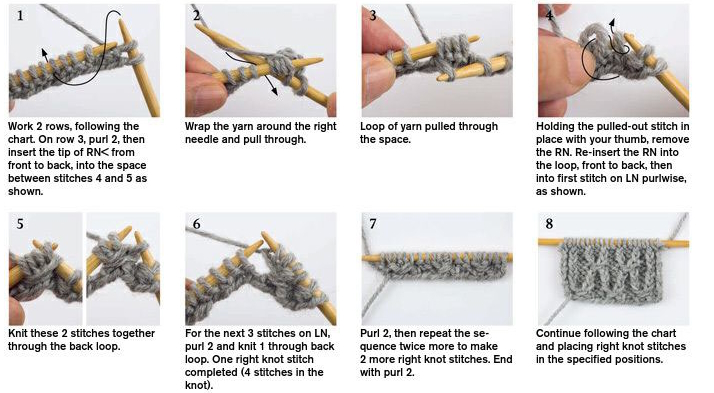 1

Work 2 rows, following the chart. On row 3, purl 2, then insert the tip of RN< from front to back, into the space between stitches 4 and 5 as shown.

2

Wrap the yarn around the right needle and pull through.

3

Loop of yarn pulled through the space.

4

Holding the pulled-out stitch in place with your thumb, remove the RN. Re-insert the RN into the loop, front to back, then into first stitch on LN purlwise, as shown.

5

Knit these 2 stitches together through the back loop.

6

For the next 3 stitches on LN, purl 2 and knit 1 through back loop. One right knot stitch completed (4 stitches in the knot).

7

Purl 2, then repeat the sequence twice more to make 2 more right knot stitches. End with purl 2.

8

Continue following the chart and placing right knot stitches in the specified positions.